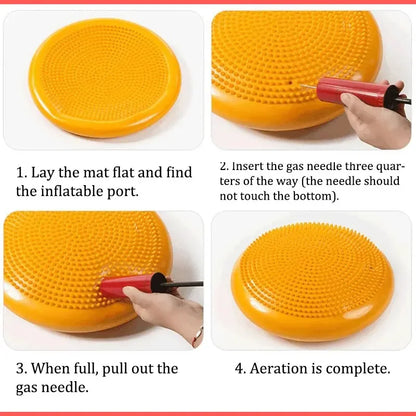 1. Lay the mat flat and find the inflatable port.

2. Insert the gas needle three quarters of the way (the needle should not touch the bottom).

3. When full, pull out the gas needle.

4. Aeration is complete.